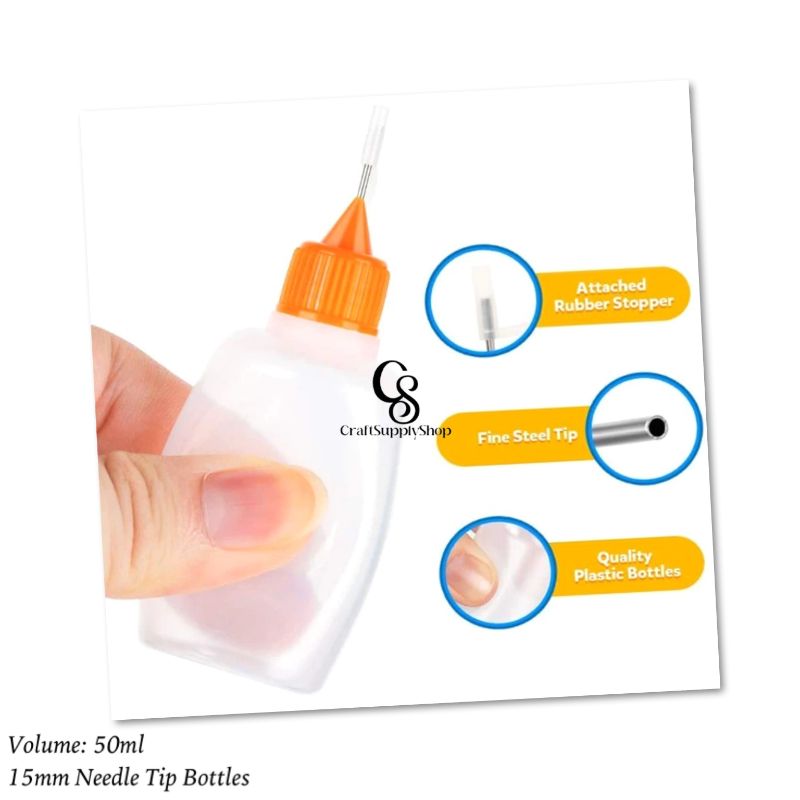 Attached Rubber Stopper

CS
CraftSupplyShop

Fine Steel Tip

Quality Plastic Bottles

Volume: 50ml
15mm Needle Tip Bottles