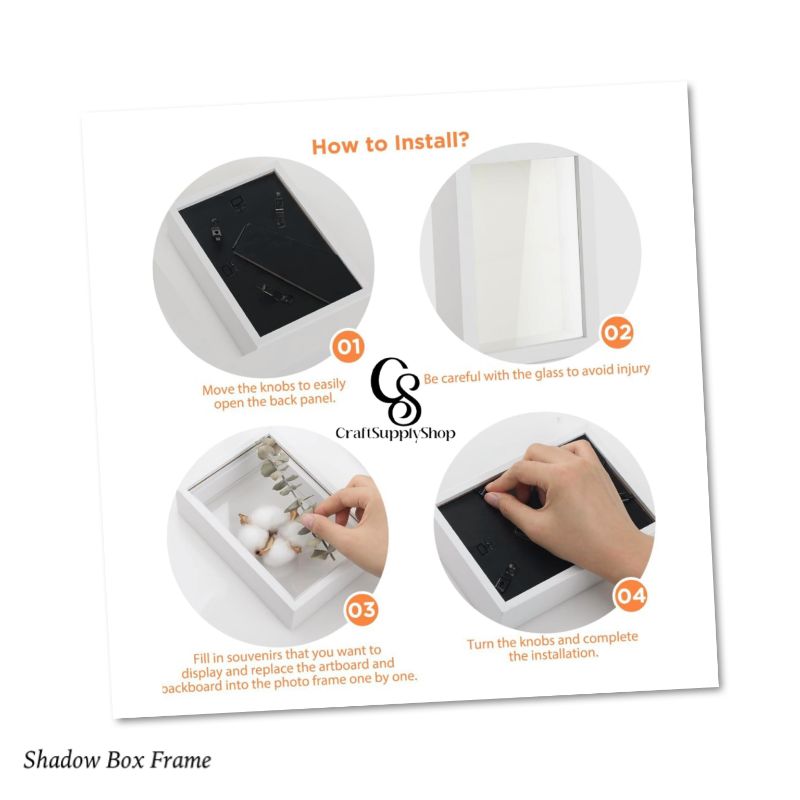 How to Install?

01

Move the knobs to easily open the back panel.

02

Be careful with the glass to avoid injury

CS

CraftSupplyShop

03

Fill in souvenirs that you want to display and replace the artboard and backboard into the photo frame one by one.

04

Turn the knobs and complete the installation.

Shadow Box Frame